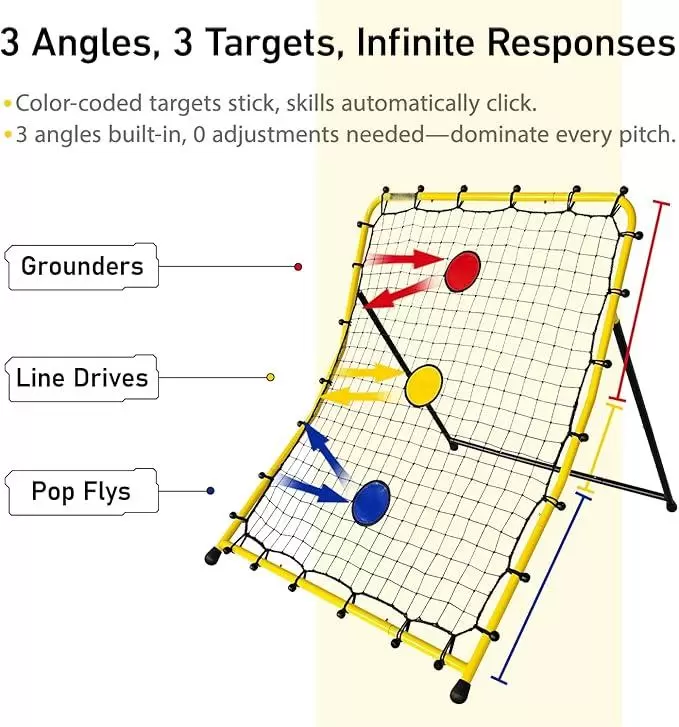 3 Angles, 3 Targets, Infinite Responses

• Color-coded targets stick, skills automatically click.
• 3 angles built-in, 0 adjustments needed—dominate every pitch.

Grounders

Line Drives

Pop Flys